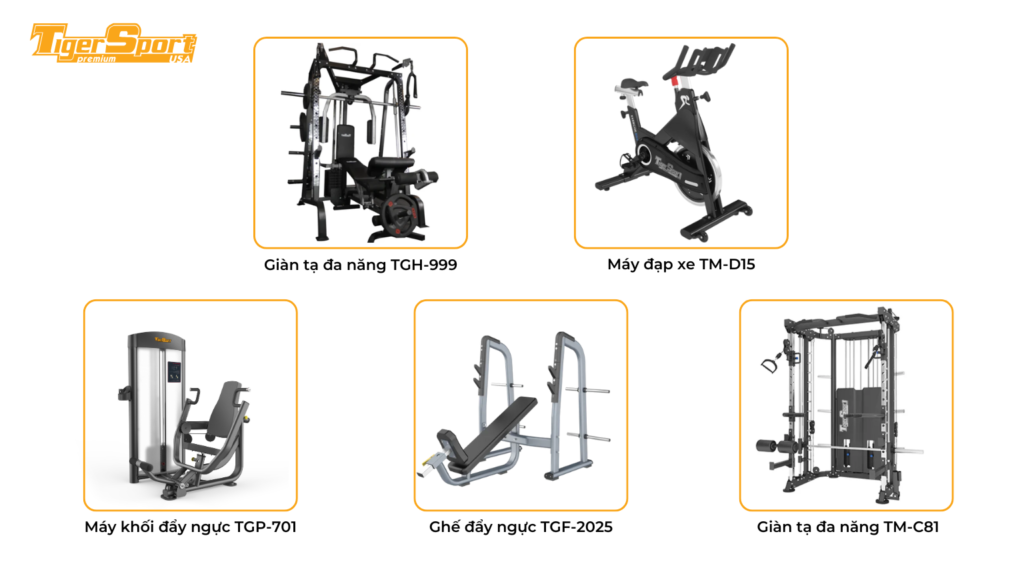 TigerSport premium USA

Giàn tạ đa năng TGH-999

Máy đạp xe TM-D15

Máy khối đẩy ngực TGP-701

Ghế đẩy ngực TGF-2025

Giàn tạ đa năng TM-C81